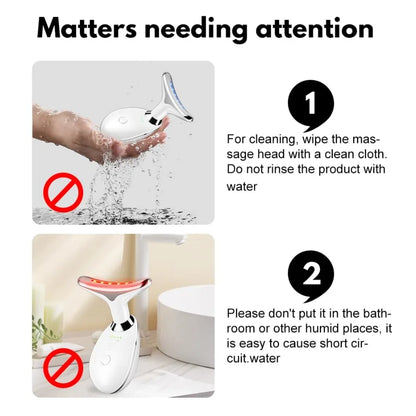 Matters needing attention

1

For cleaning, wipe the massage head with a clean cloth. Do not rinse the product with water

2

Please don't put it in the bathroom or other humid places, it is easy to cause short circuit.water